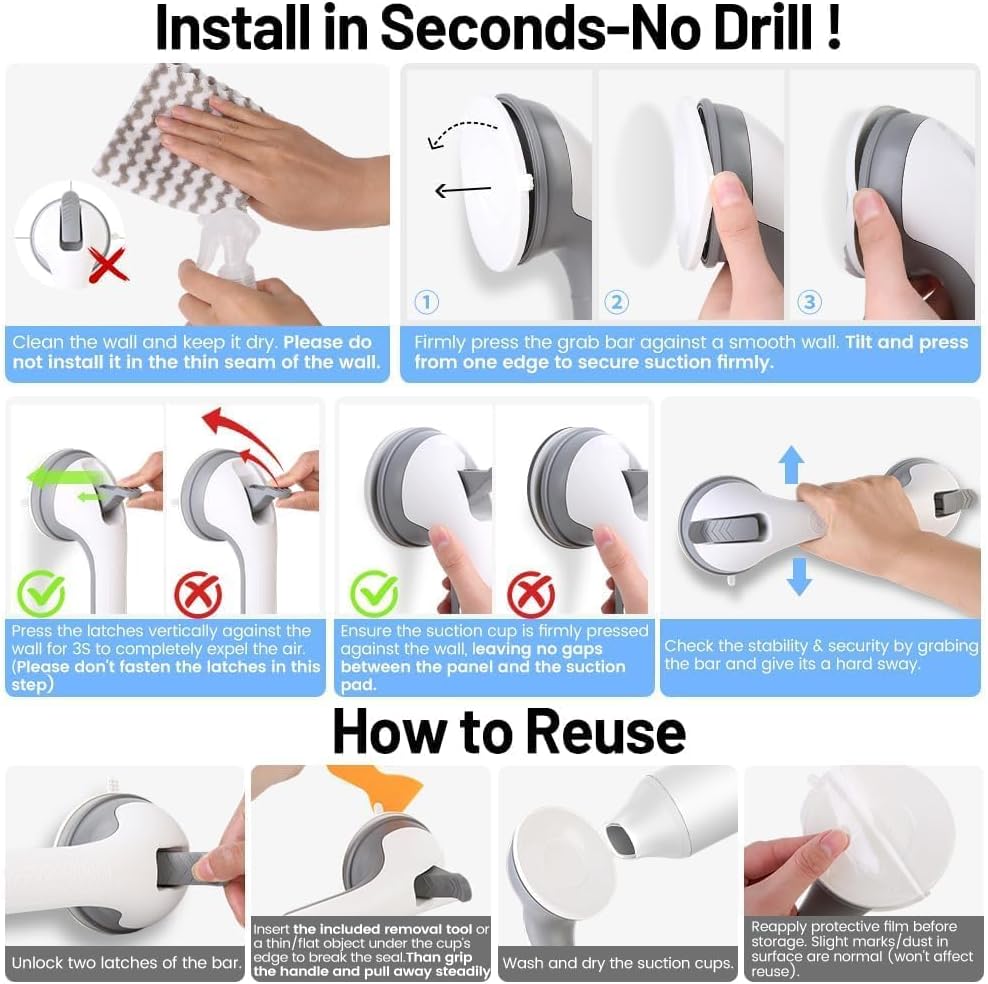 Install in Seconds-No Drill !

Clean the wall and keep it dry. Please do not install it in the thin seam of the wall.

1 2 3

Firmly press the grab bar against a smooth wall. Tilt and press from one edge to secure suction firmly.

Press the latches vertically against the wall for 3S to completely expel the air. (Please don't fasten the latches in this step)

Ensure the suction cup is firmly pressed against the wall, leaving no gaps between the panel and the suction pad.

Check the stability & security by grabing the bar and give its a hard sway.

How to Reuse

Unlock two latches of the bar.

Insert the included removal tool or a thin/flat object under the cup's edge to break the seal.Than grip the handle and pull away steadily

Wash and dry the suction cups.

Reapply protective film before storage. Slight marks/dust in surface are normal (won't affect reuse).