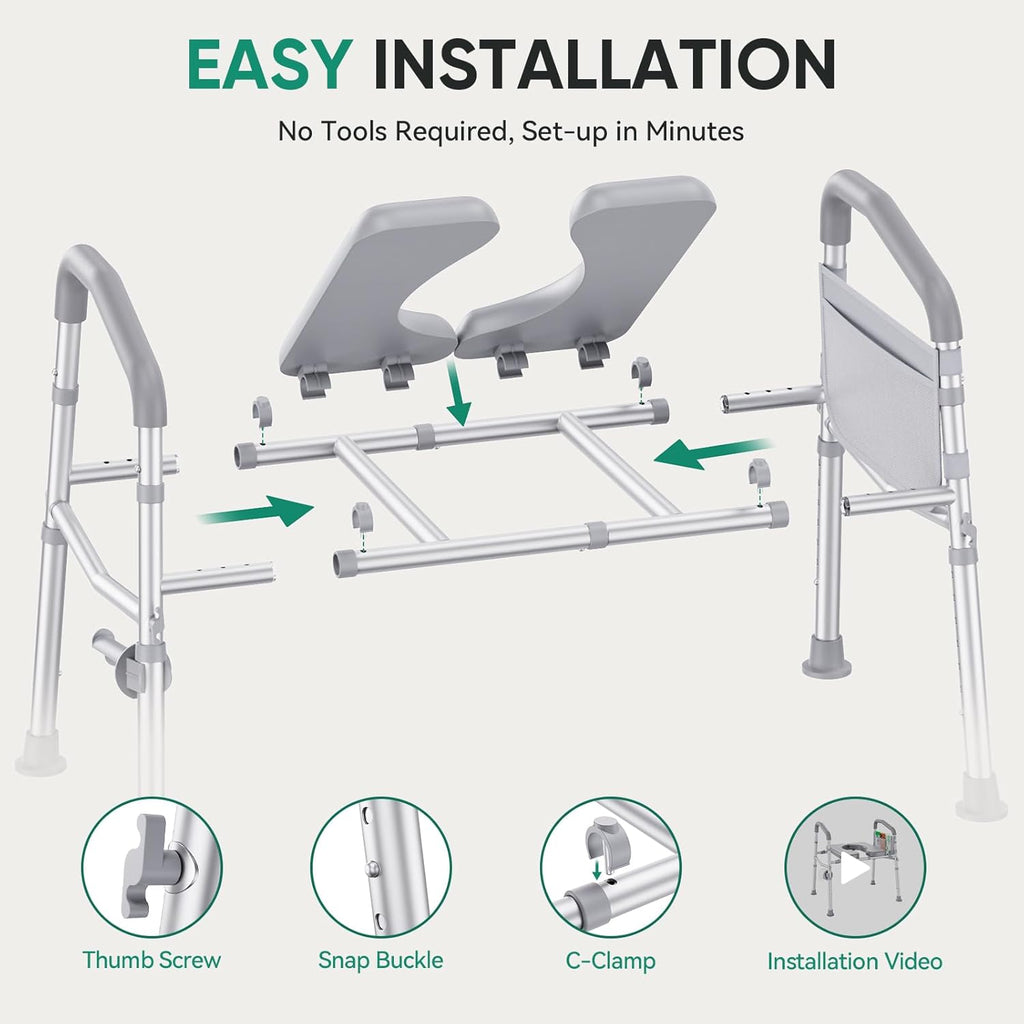 EASY INSTALLATION

No Tools Required, Set-up in Minutes

Thumb Screw

Snap Buckle

C-Clamp

Installation Video