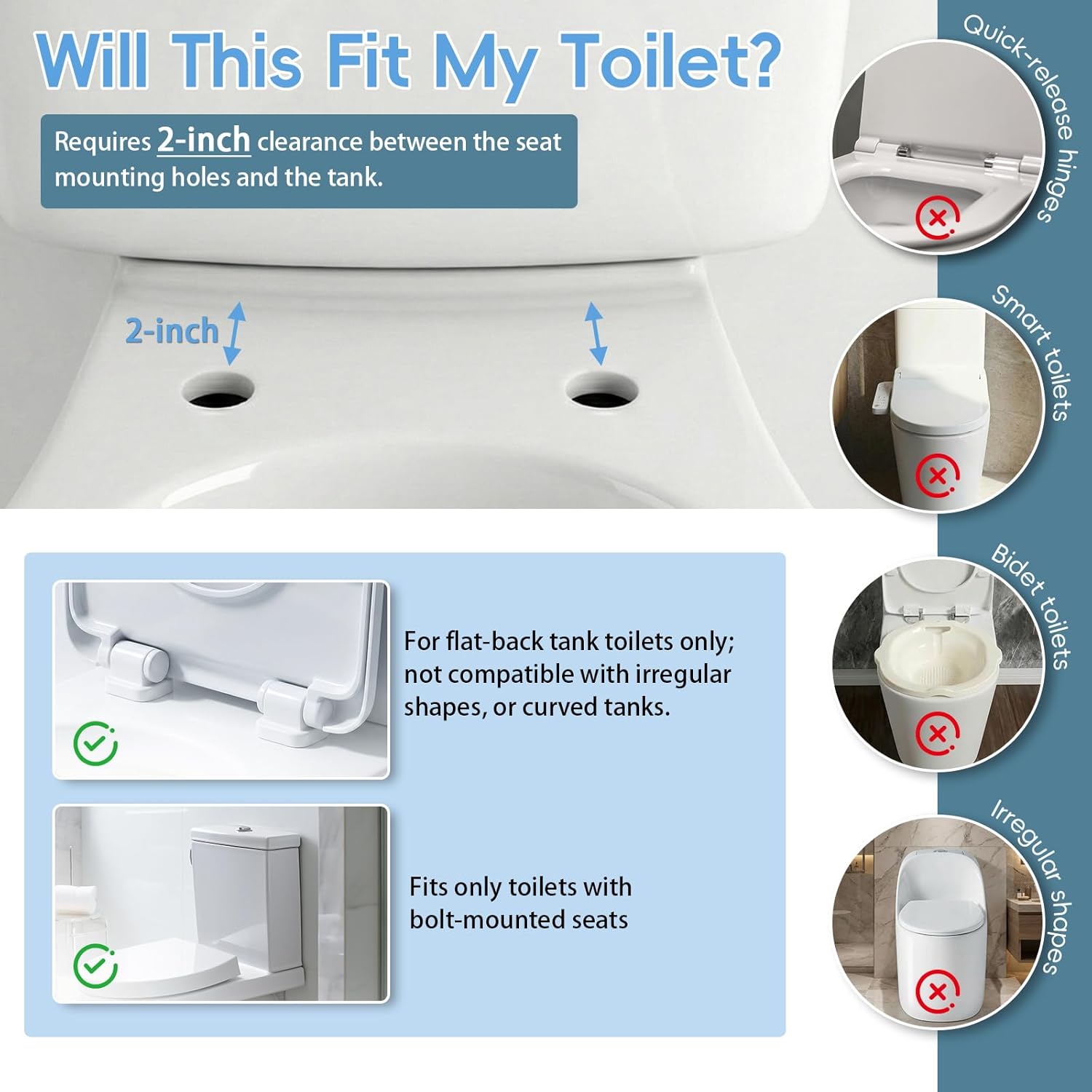 Will This Fit My Toilet?

Requires 2-inch clearance between the seat mounting holes and the tank.

2-inch

For flat-back tank toilets only; not compatible with irregular shapes, or curved tanks.

Fits only toilets with bolt-mounted seats

Quick-release hinges

Smart toilets

Bidet toilets

Irregular shapes