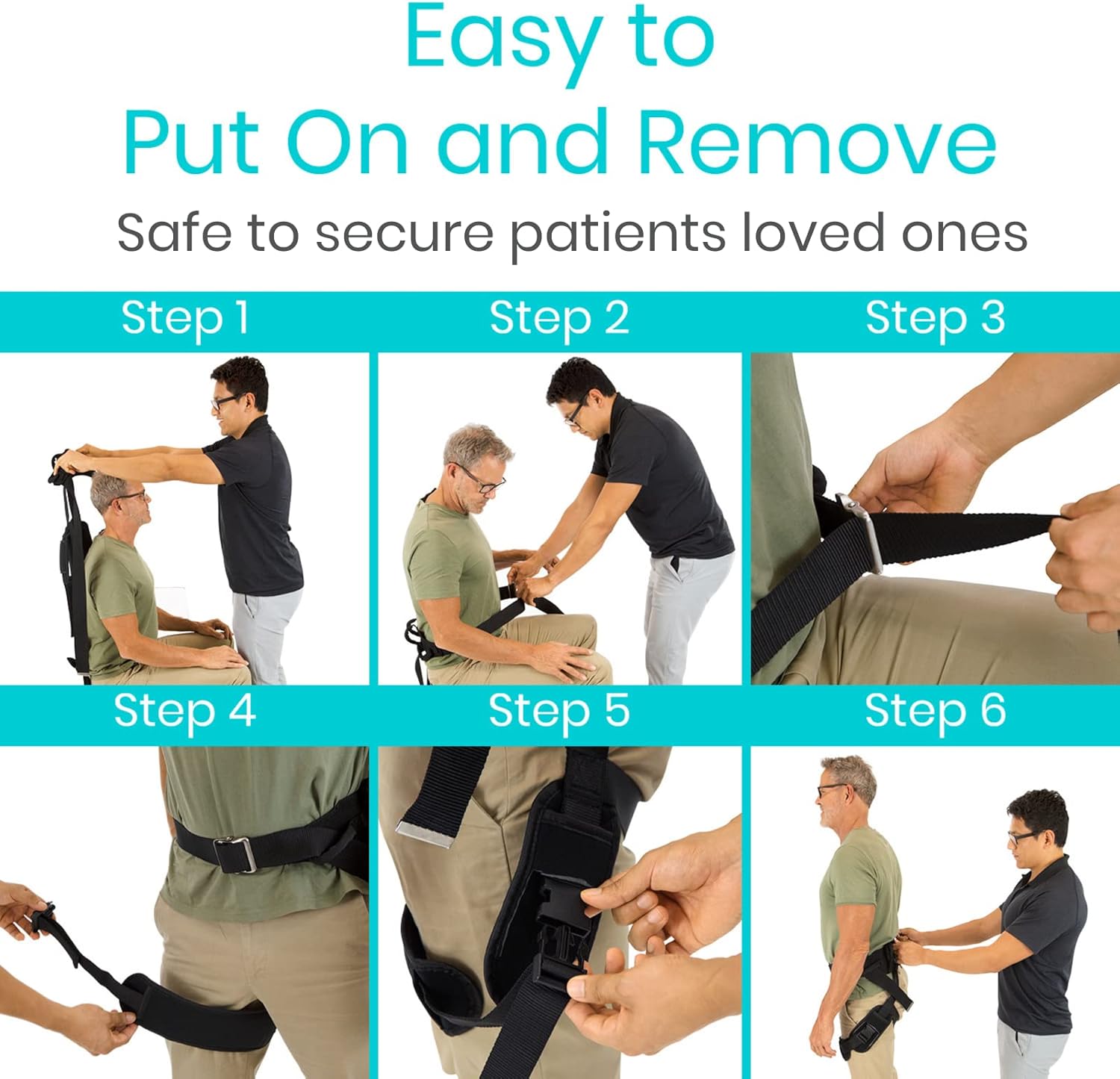 Easy to
Put On and Remove

Safe to secure patients loved ones

Step 1

Step 2

Step 3

Step 4

Step 5

Step 6