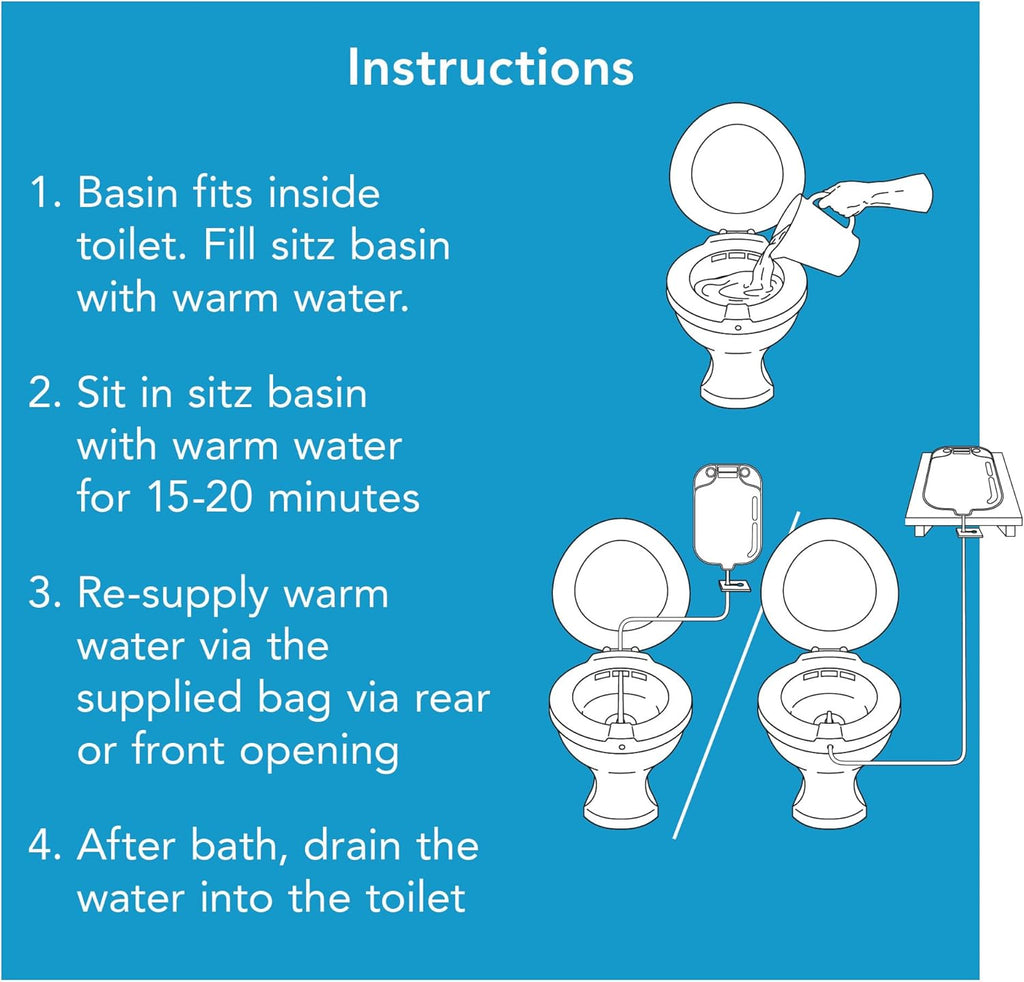 Instructions

1. Basin fits inside toilet. Fill sitz basin with warm water.

2. Sit in sitz basin with warm water for 15-20 minutes

3. Re-supply warm water via the supplied bag via rear or front opening

4. After bath, drain the water into the toilet