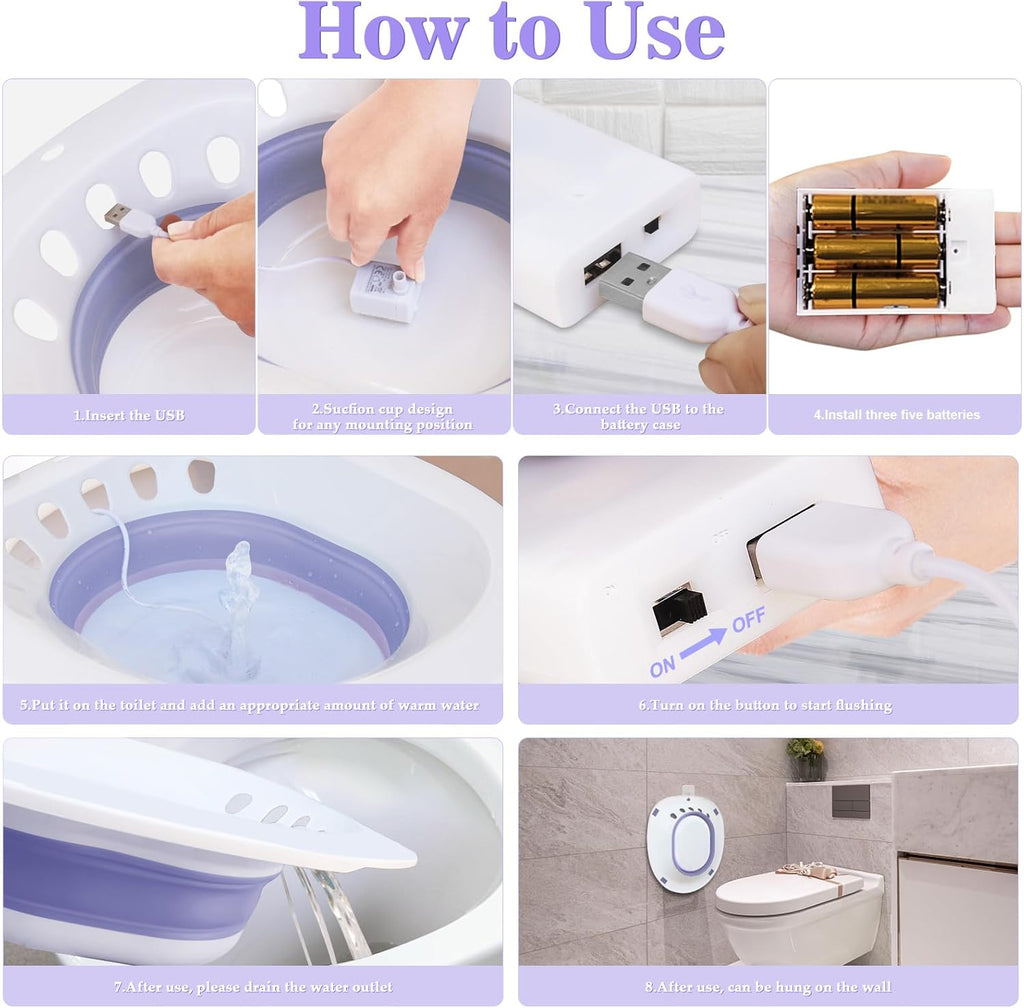 How to Use

1.Insert the USB

2.Suction cup design for any mounting position

3.Connect the USB to the battery case

4.Install three five batteries

5.Put it on the toilet and add an appropriate amount of warm water

ON OFF

6.Turn on the button to start flushing

7.After use, please drain the water outlet

8.After use, can be hung on the wall