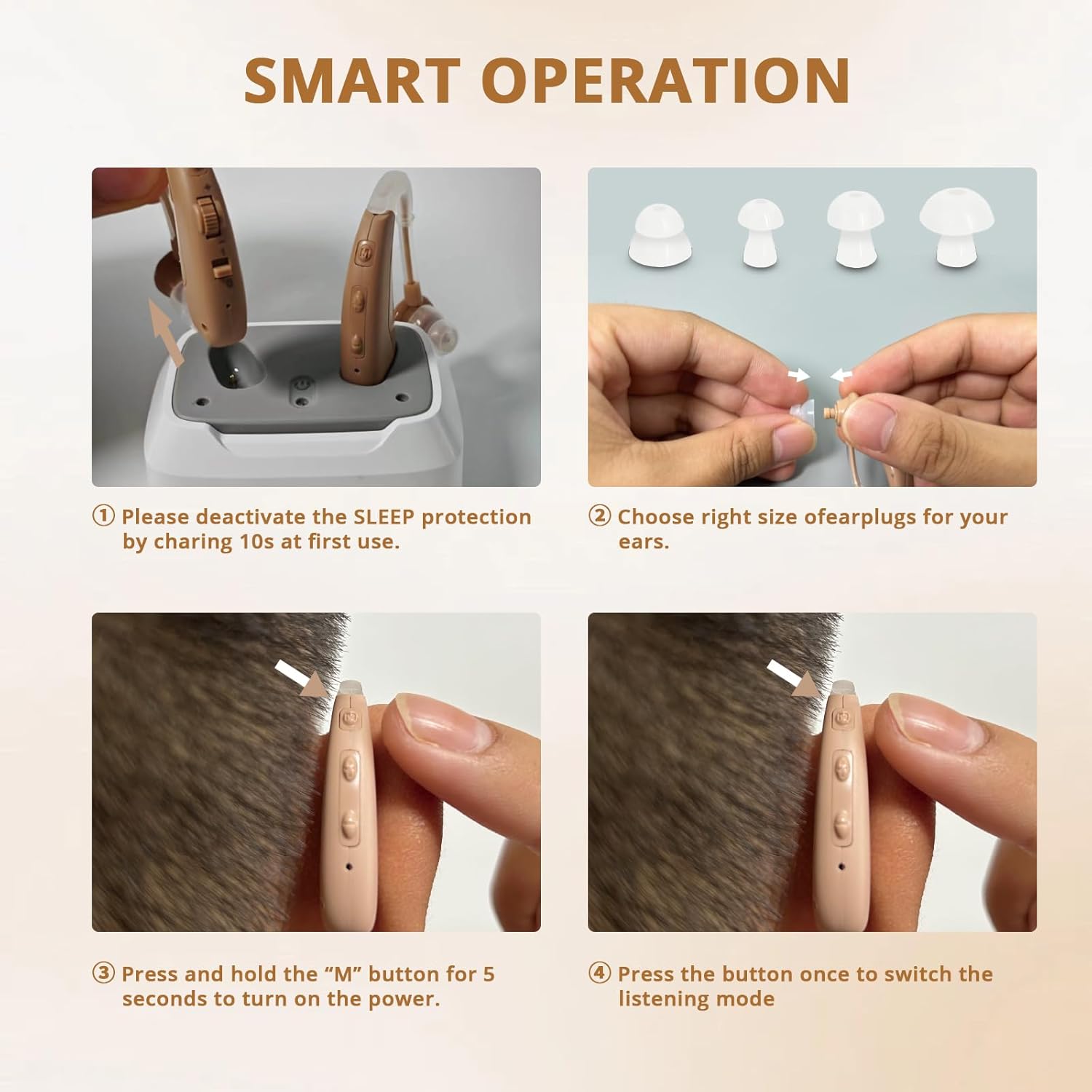 SMART OPERATION

① Please deactivate the SLEEP protection by charing 10s at first use.

② Choose right size ofearplugs for your ears.

③ Press and hold the “M” button for 5 seconds to turn on the power.

④ Press the button once to switch the listening mode