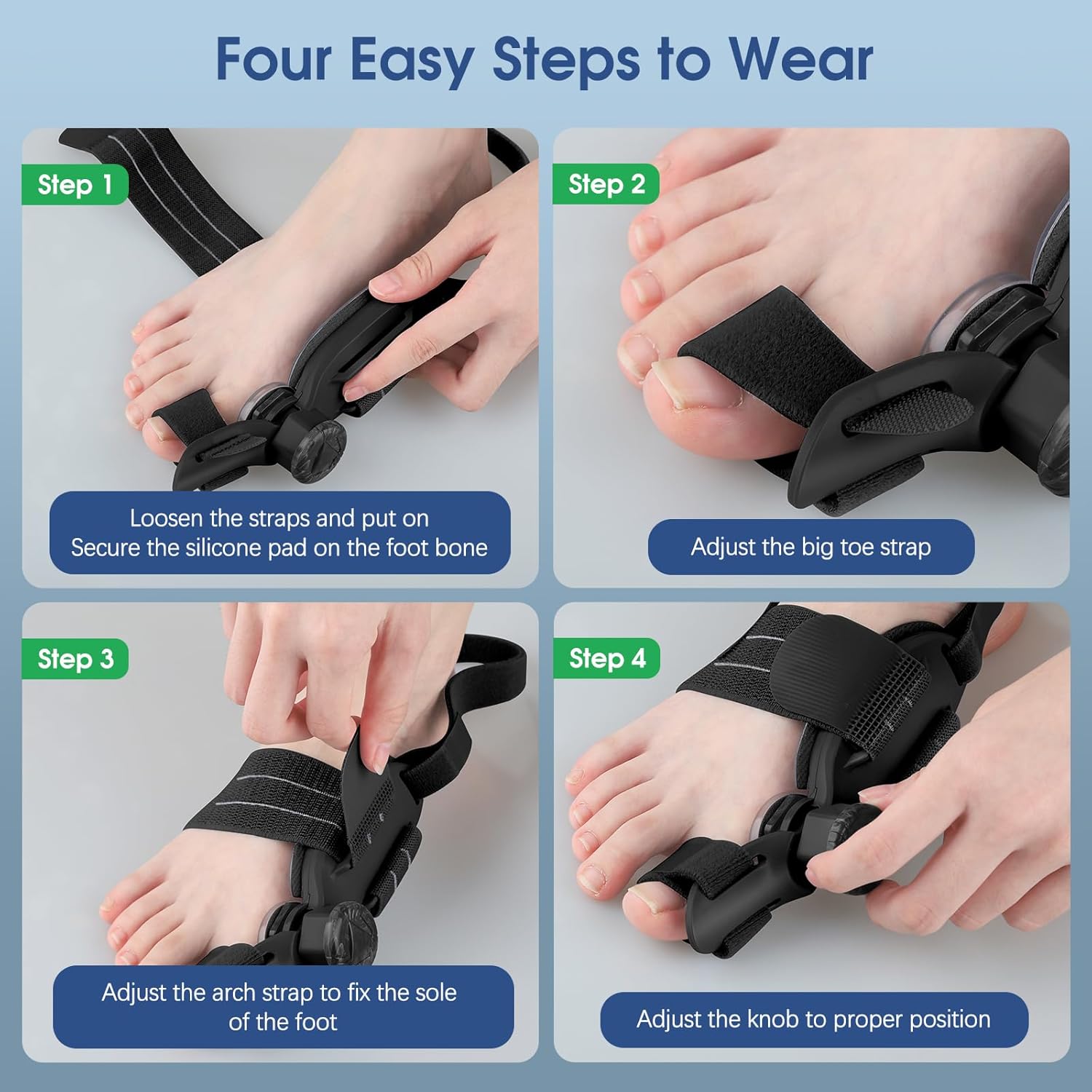 Four Easy Steps to Wear

Step 1

Loosen the straps and put on
Secure the silicone pad on the foot bone

Step 2

Adjust the big toe strap

Step 3

Adjust the arch strap to fix the sole of the foot

Step 4

Adjust the knob to proper position