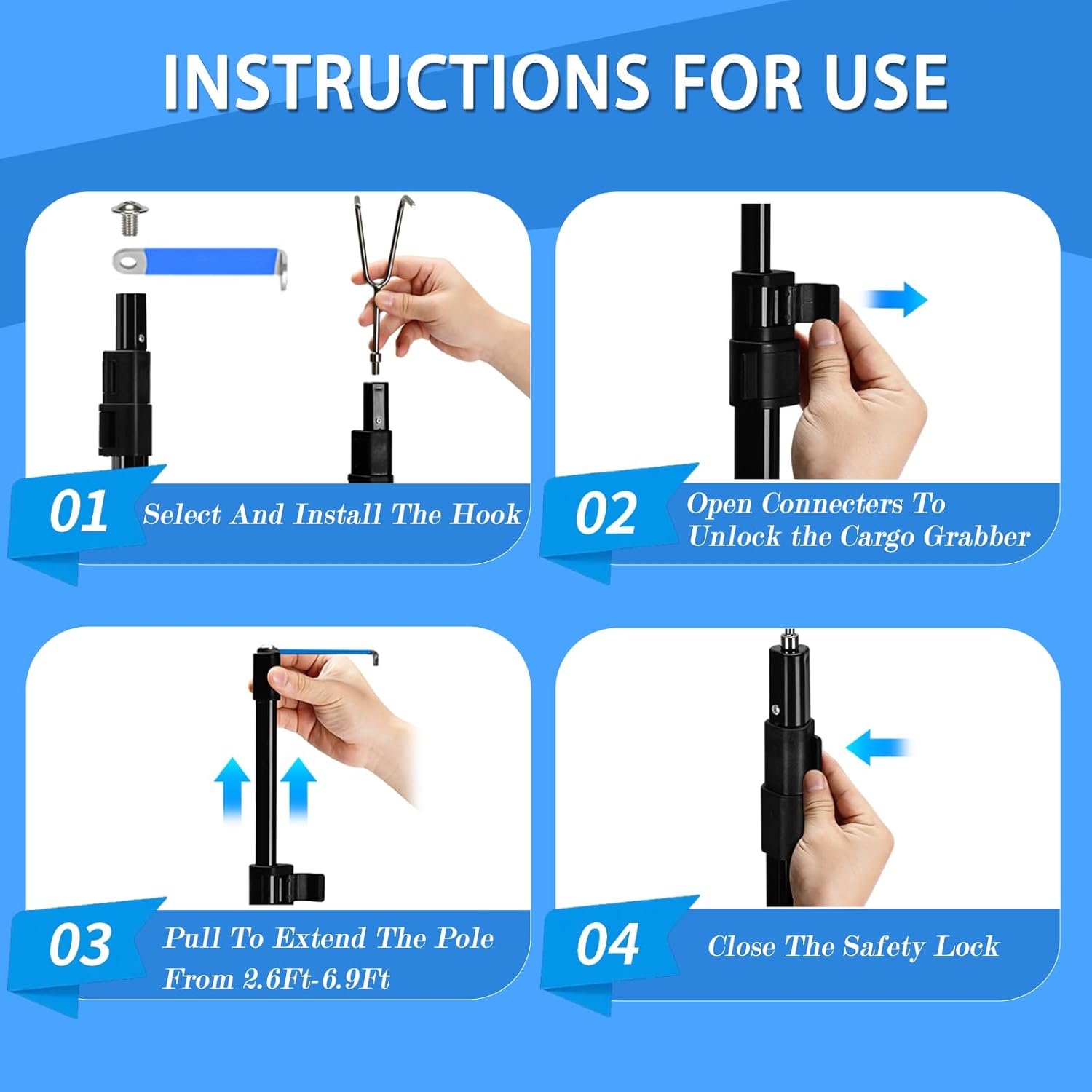 INSTRUCTIONS FOR USE

01 Select And Install The Hook

02 Open Connecters To Unlock the Cargo Grabber

03 Pull To Extend The Pole From 2.6Ft-6.9Ft

04 Close The Safety Lock