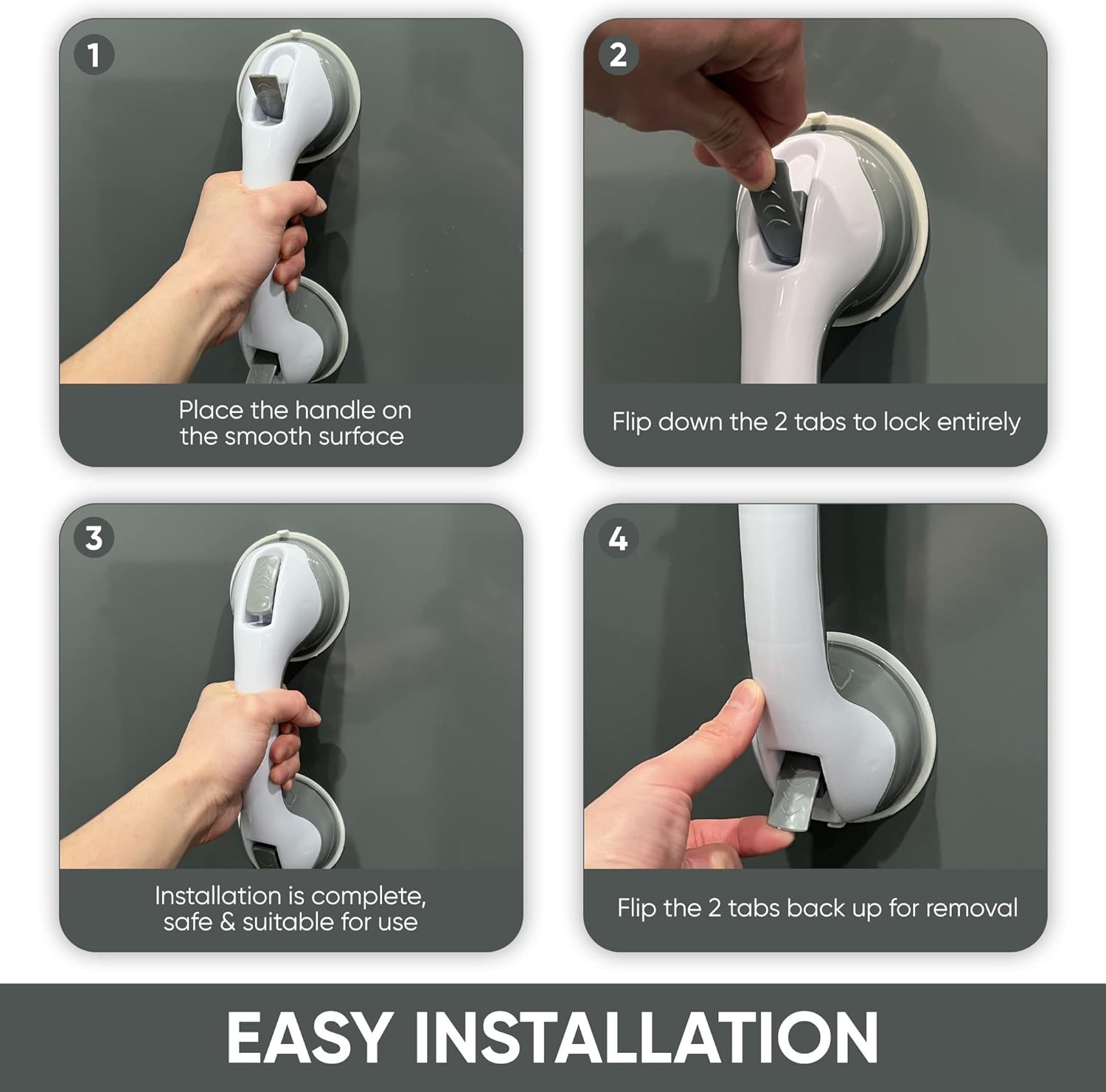 1

Place the handle on the smooth surface

2

Flip down the 2 tabs to lock entirely

3

Installation is complete, safe & suitable for use

4

Flip the 2 tabs back up for removal

EASY INSTALLATION