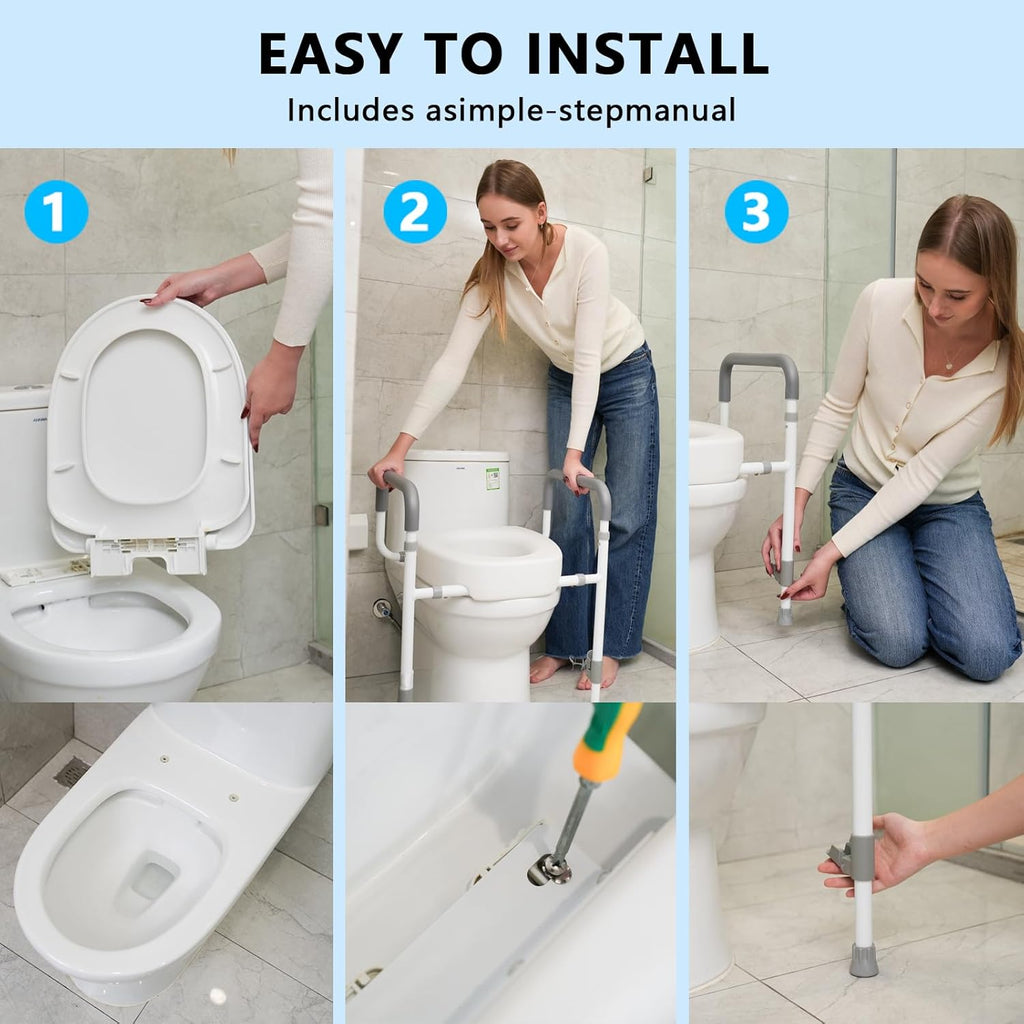 EASY TO INSTALL

Includes asimple-stepmanual

1

2

3