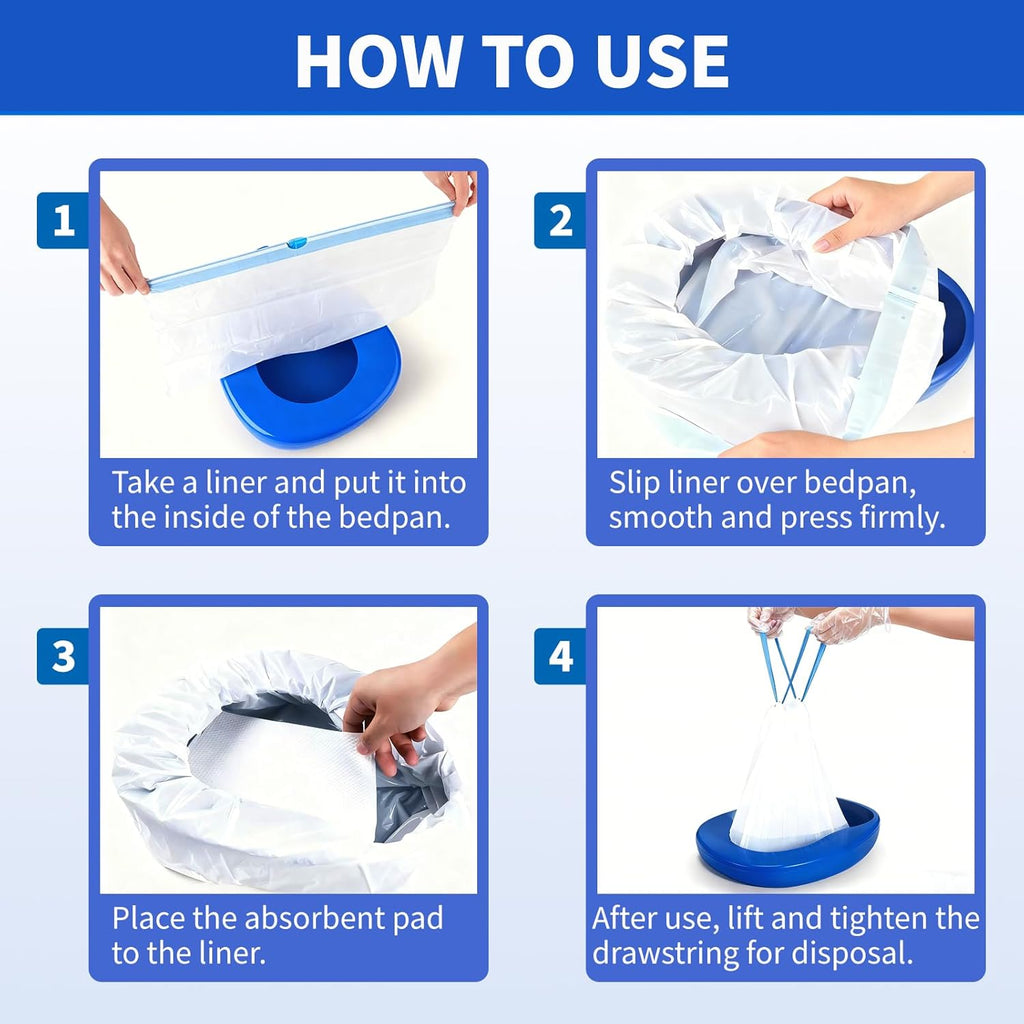 HOW TO USE

1

Take a liner and put it into the inside of the bedpan.

2

Slip liner over bedpan, smooth and press firmly.

3

Place the absorbent pad to the liner.

4

After use, lift and tighten the drawstring for disposal.