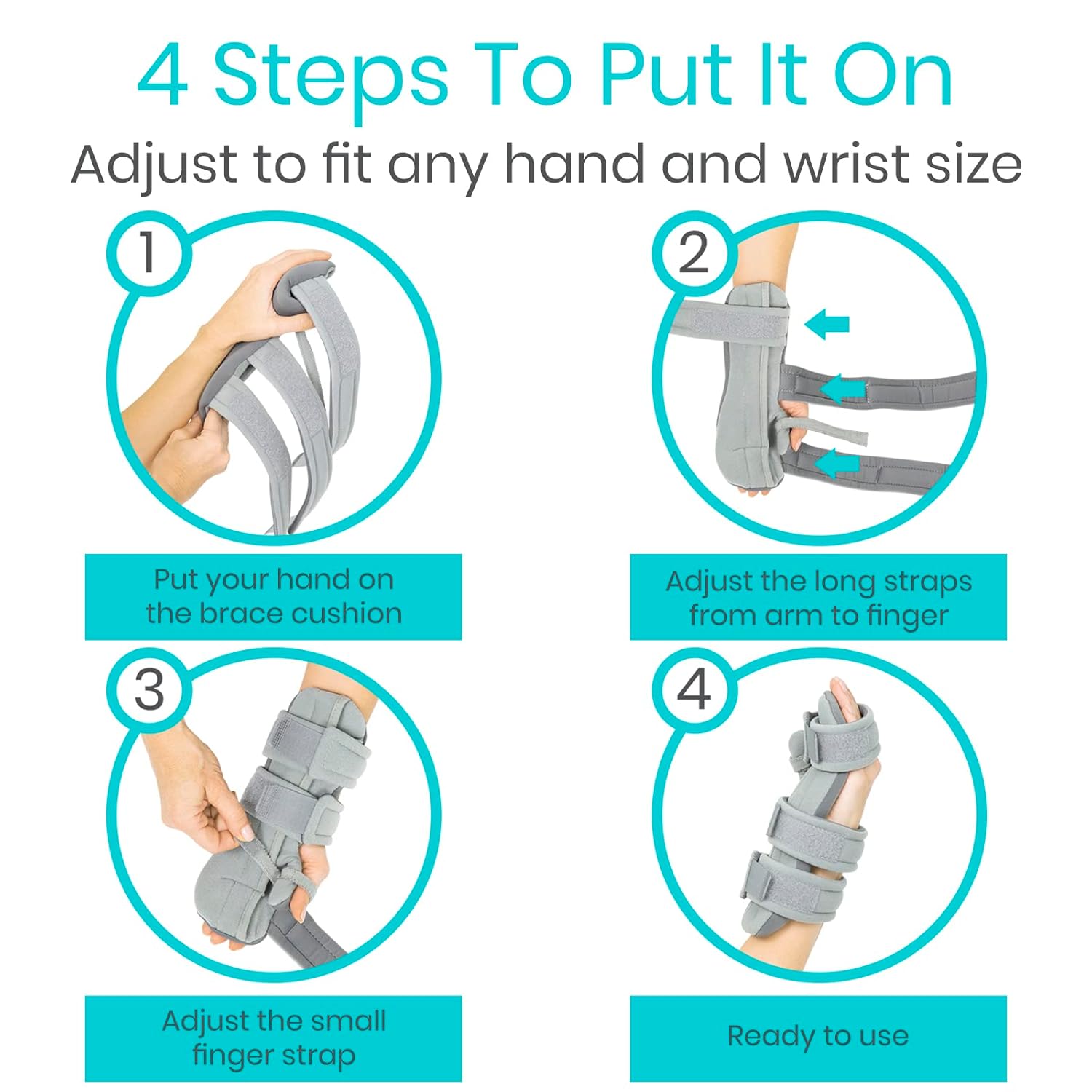 4 Steps To Put It On
Adjust to fit any hand and wrist size

1

Put your hand on the brace cushion

2

Adjust the long straps from arm to finger

3

Adjust the small finger strap

4

Ready to use