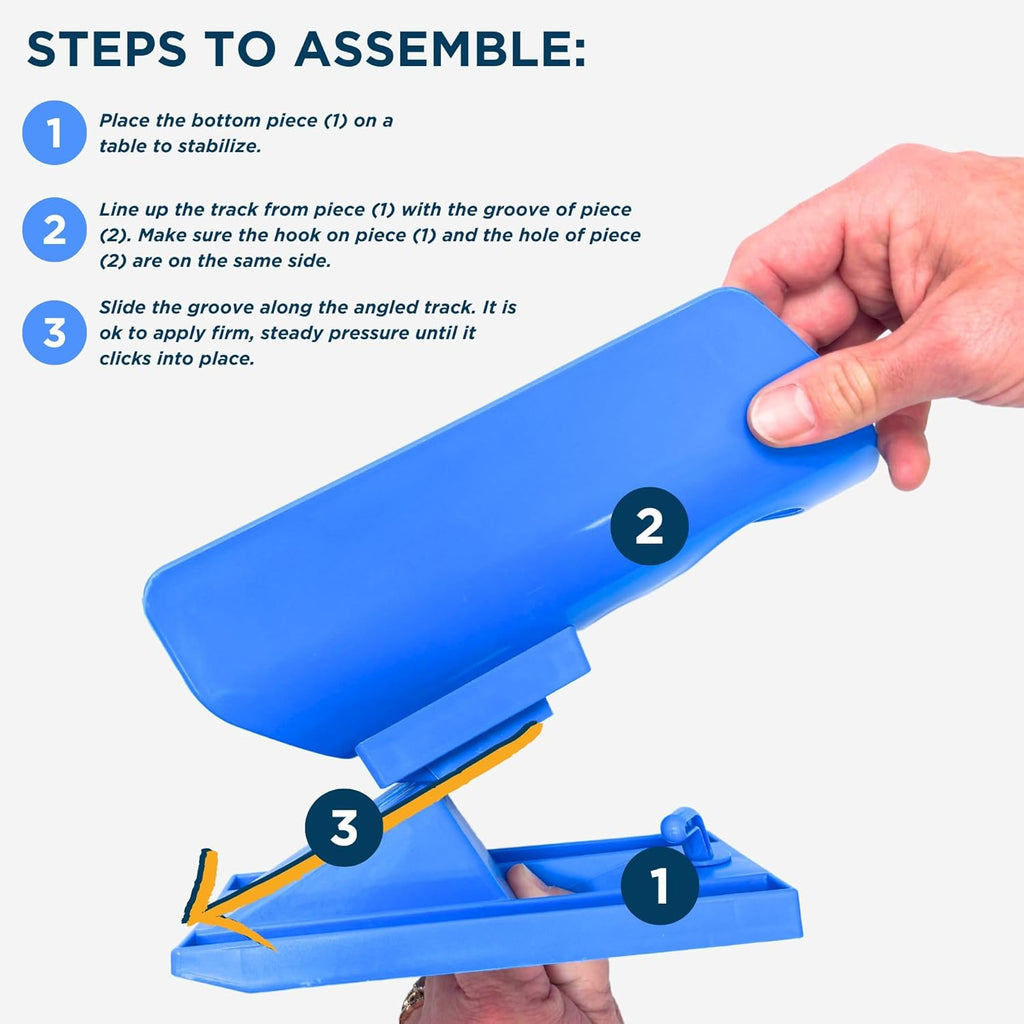 STEPS TO ASSEMBLE:

1 Place the bottom piece (1) on a table to stabilize.

2 Line up the track from piece (1) with the groove of piece (2). Make sure the hook on piece (1) and the hole of piece (2) are on the same side.

3 Slide the groove along the angled track. It is ok to apply firm, steady pressure until it clicks into place.

2

3

1