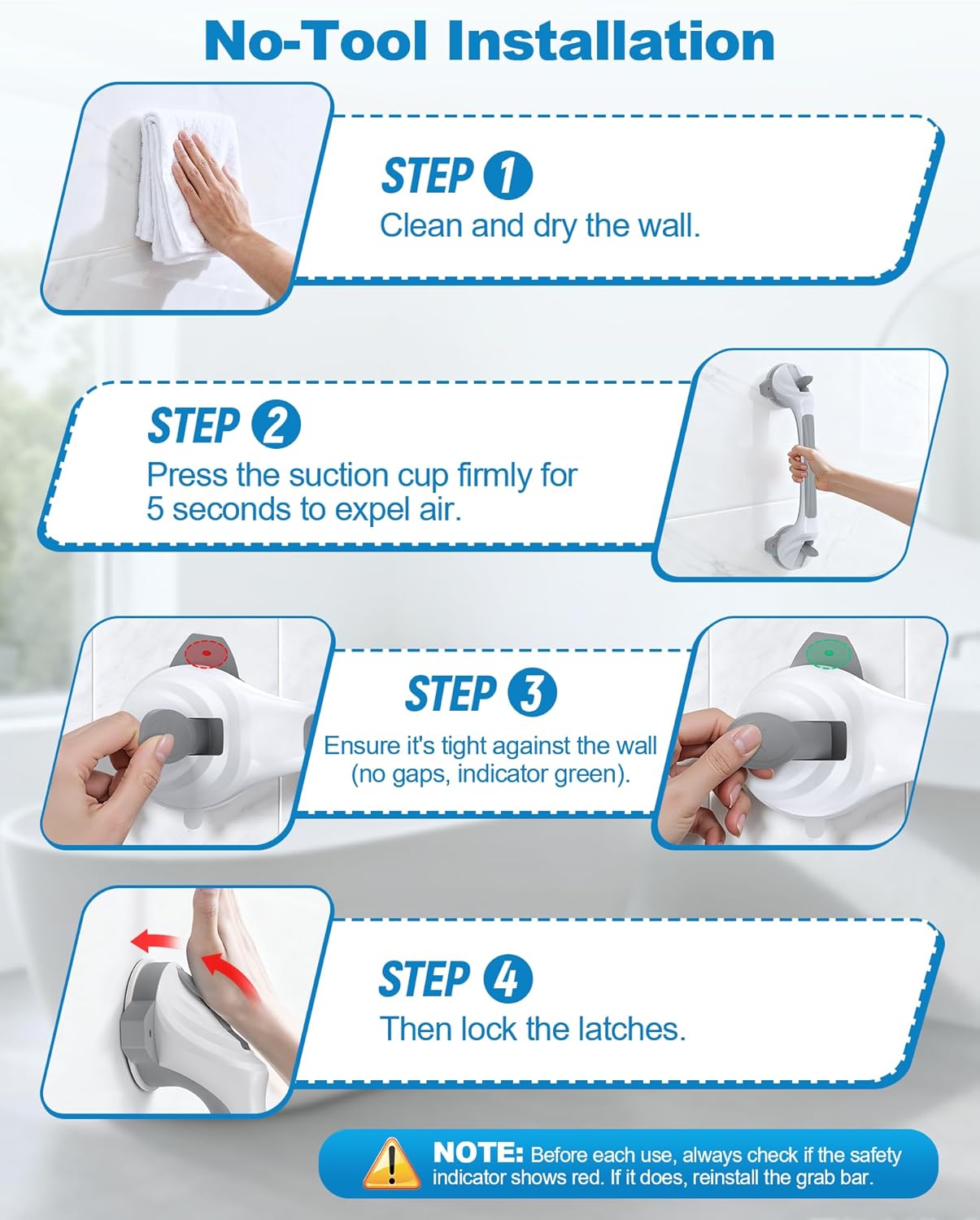 No-Tool Installation

STEP 1
Clean and dry the wall.

STEP 2
Press the suction cup firmly for 5 seconds to expel air.

STEP 3
Ensure it's tight against the wall (no gaps, indicator green).

STEP 4
Then lock the latches.

NOTE: Before each use, always check if the safety indicator shows red. If it does, reinstall the grab bar.