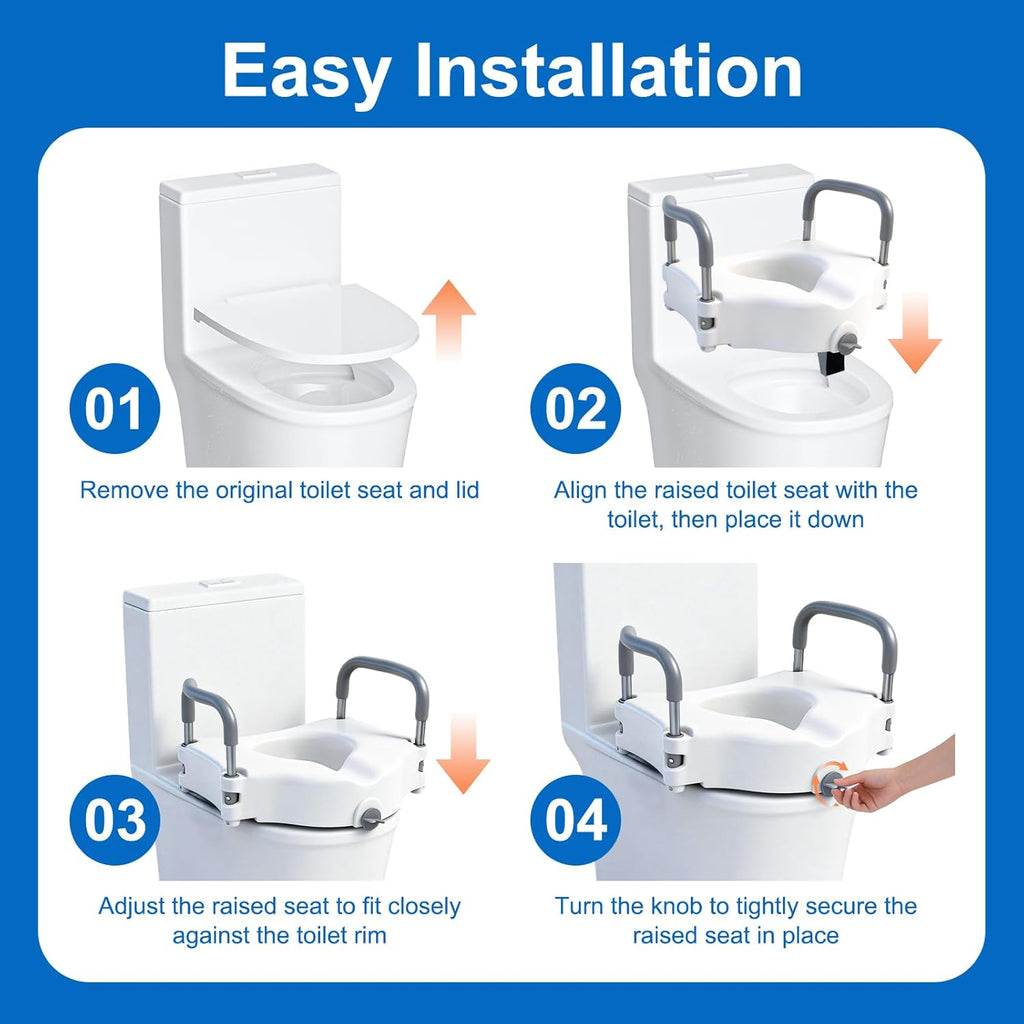 Easy Installation

01

Remove the original toilet seat and lid

02

Align the raised toilet seat with the toilet, then place it down

03

Adjust the raised seat to fit closely against the toilet rim

04

Turn the knob to tightly secure the raised seat in place