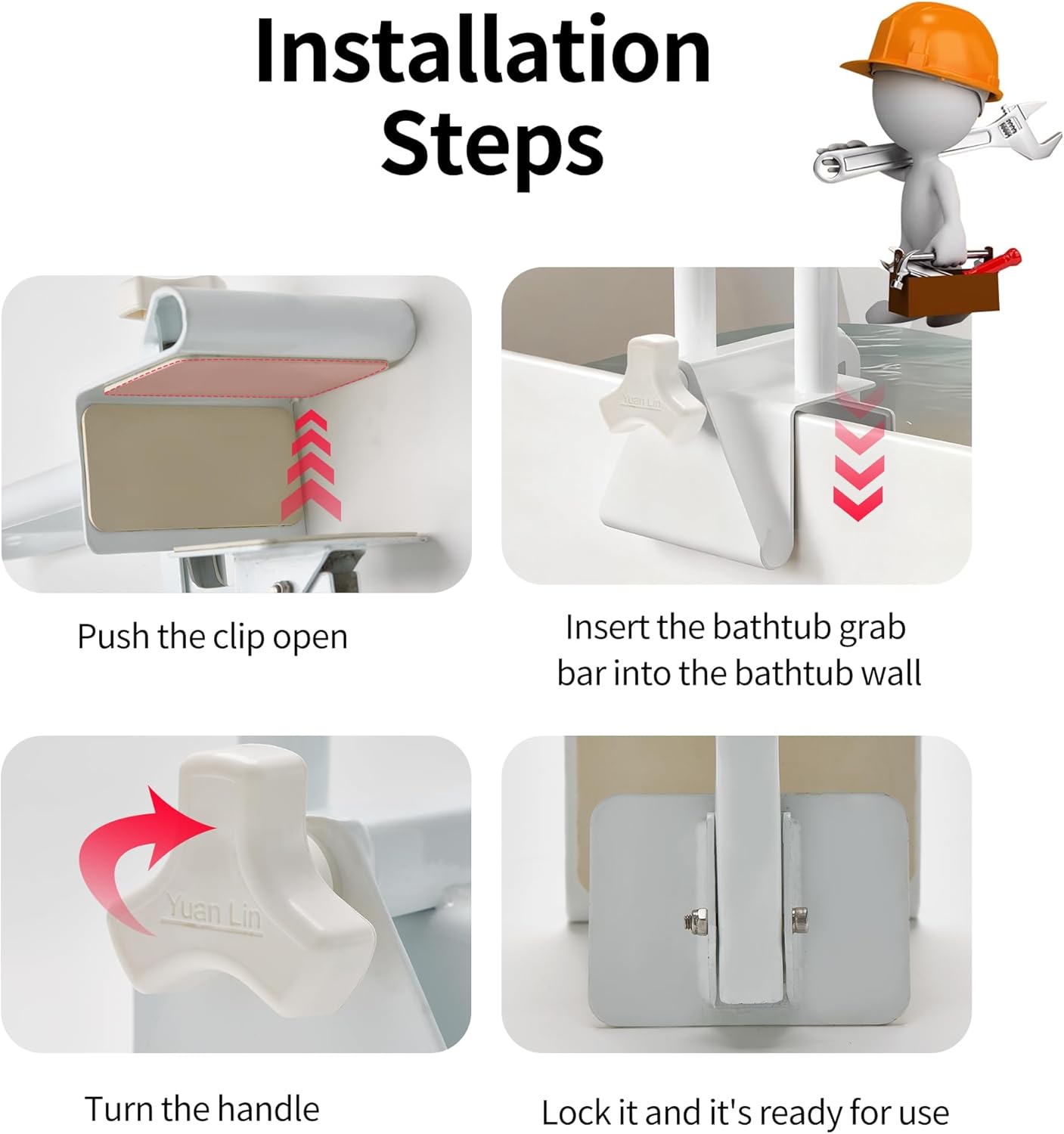 Installation Steps

Yuan Lin

Push the clip open

Insert the bathtub grab bar into the bathtub wall

Yuan Lin

Turn the handle

Lock it and it's ready for use