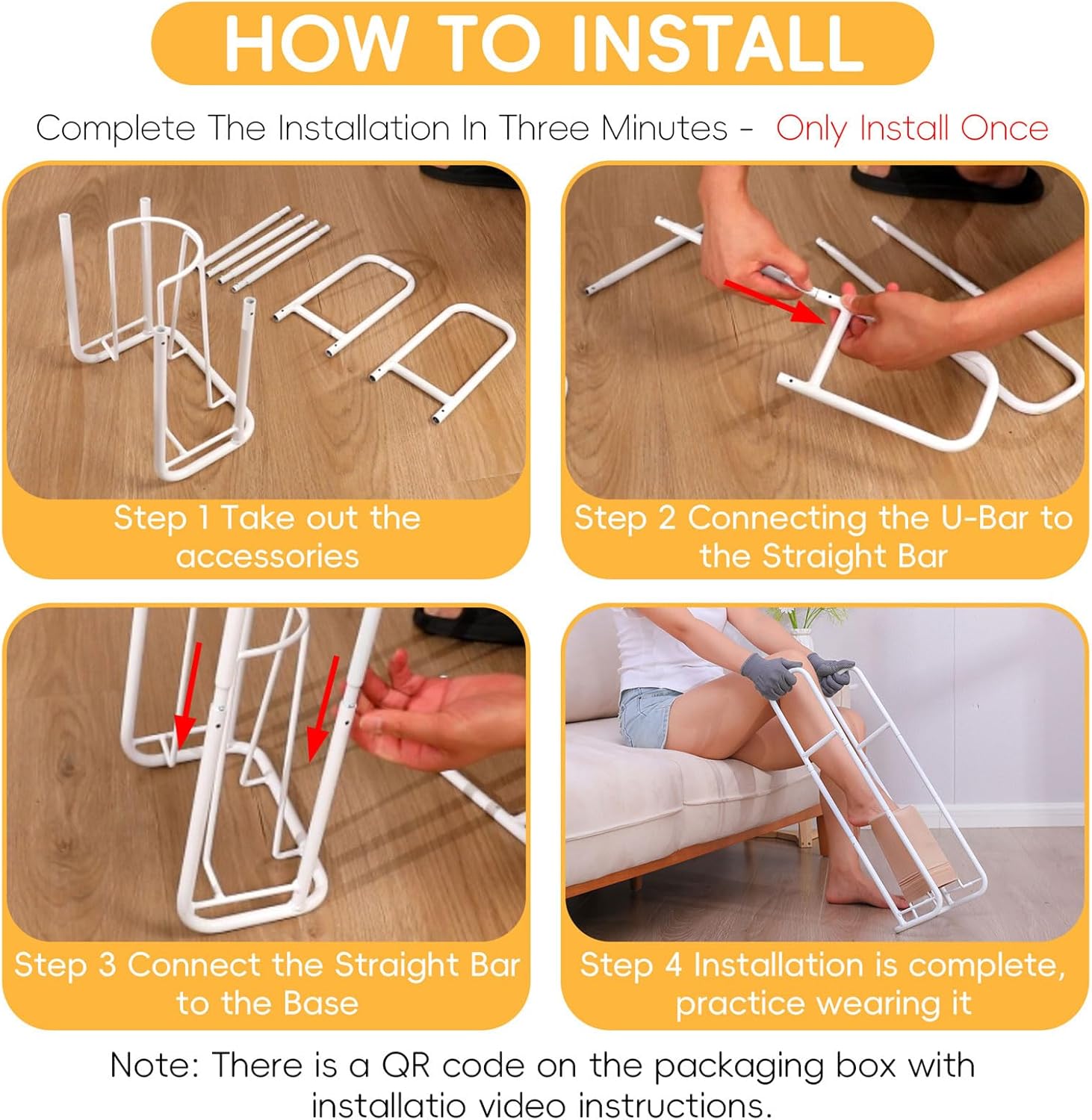 HOW TO INSTALL

Complete The Installation In Three Minutes - Only Install Once

Step 1 Take out the accessories

Step 2 Connecting the U-Bar to the Straight Bar

Step 3 Connect the Straight Bar to the Base

Step 4 Installation is complete, practice wearing it

Note: There is a QR code on the packaging box with installatio video instructions.