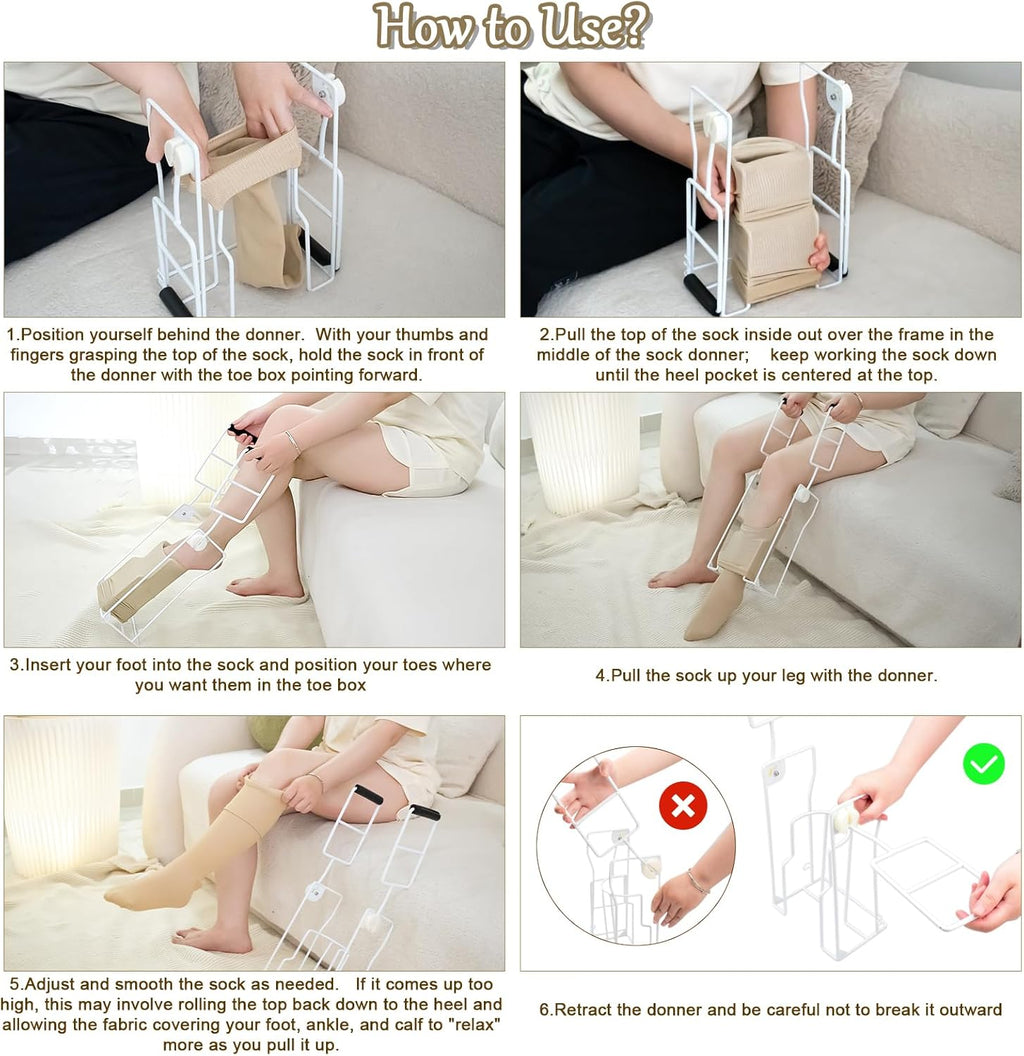 How to Use?

1.Position yourself behind the donner. With your thumbs and fingers grasping the top of the sock, hold the sock in front of the donner with the toe box pointing forward.

2.Pull the top of the sock inside out over the frame in the middle of the sock donner; keep working the sock down until the heel pocket is centered at the top.

3.Insert your foot into the sock and position your toes where you want them in the toe box

4.Pull the sock up your leg with the donner.

5.Adjust and smooth the sock as needed. If it comes up too high, this may involve rolling the top back down to the heel and allowing the fabric covering your foot, ankle, and calf to "relax" more as you pull it up.

6.Retract the donner and be careful not to break it outward