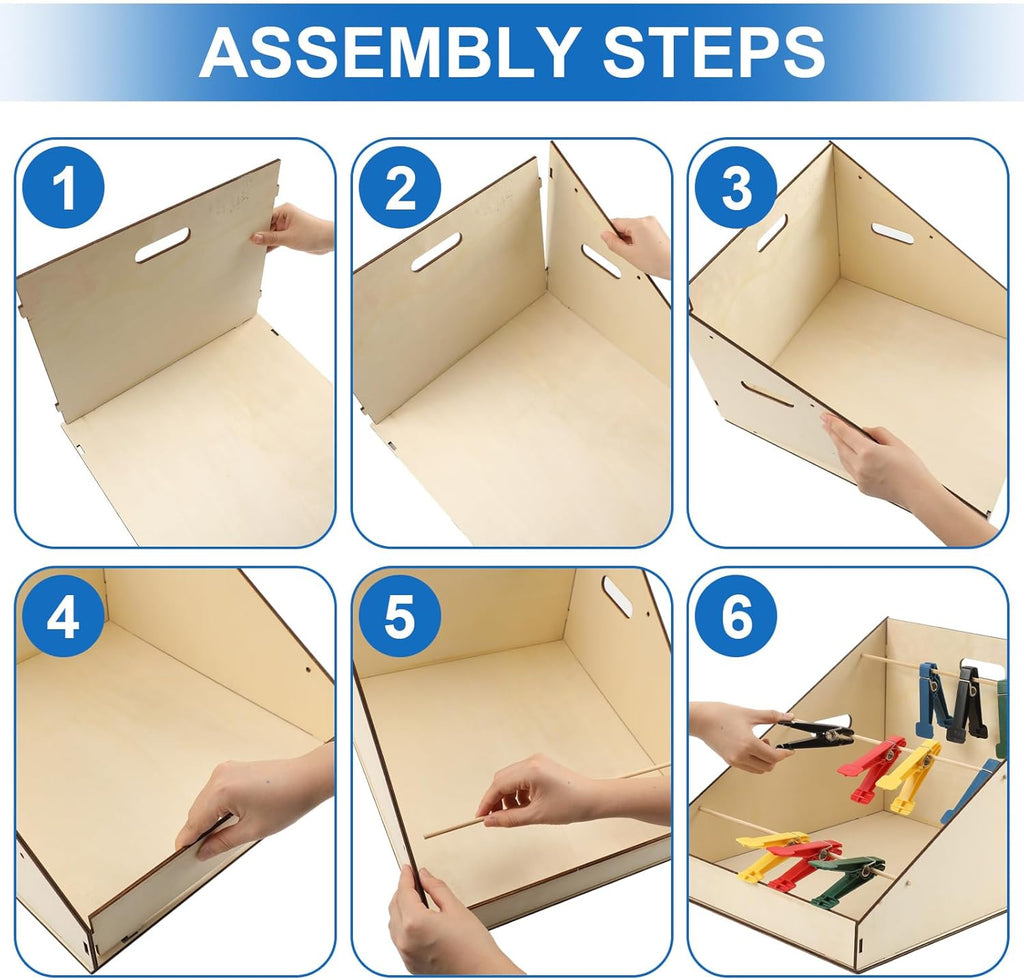 ASSEMBLY STEPS

1

2

3

4

5

6