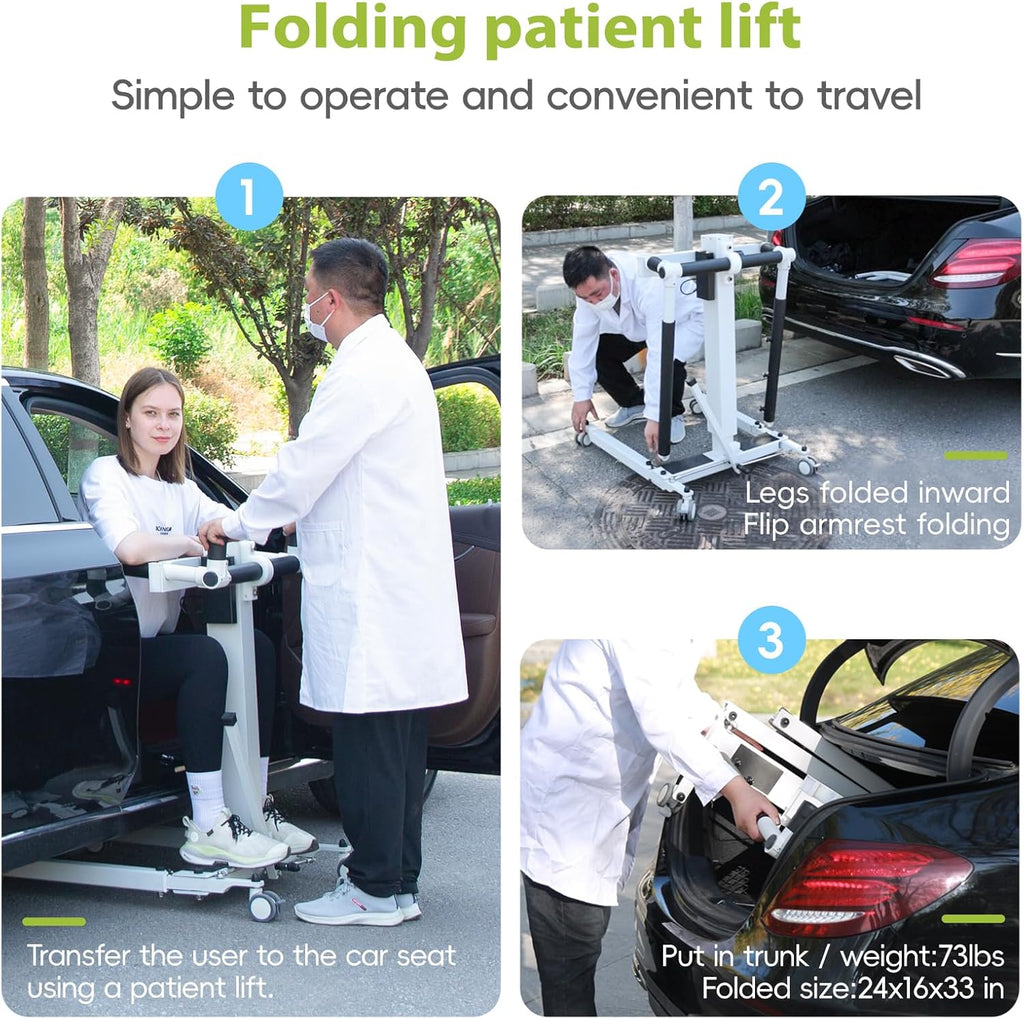 Folding patient lift

Simple to operate and convenient to travel

1

Transfer the user to the car seat using a patient lift.

2

Legs folded inward
Flip armrest folding

3

Put in trunk / weight:73lbs
Folded size:24x16x33 in