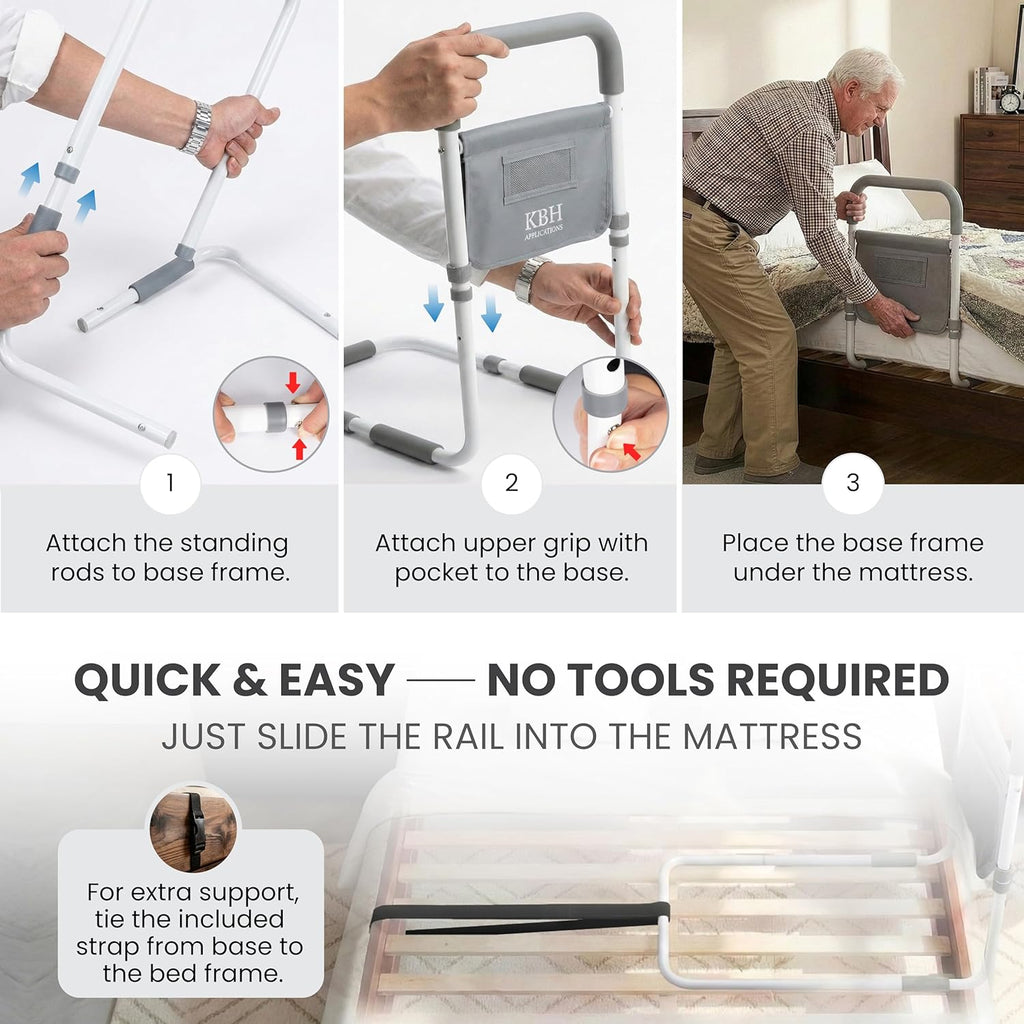 KBH
APPLICATIONS

1
Attach the standing rods to base frame.

2
Attach upper grip with pocket to the base.

3
Place the base frame under the mattress.

QUICK & EASY — NO TOOLS REQUIRED
JUST SLIDE THE RAIL INTO THE MATTRESS

For extra support, tie the included strap from base to the bed frame.